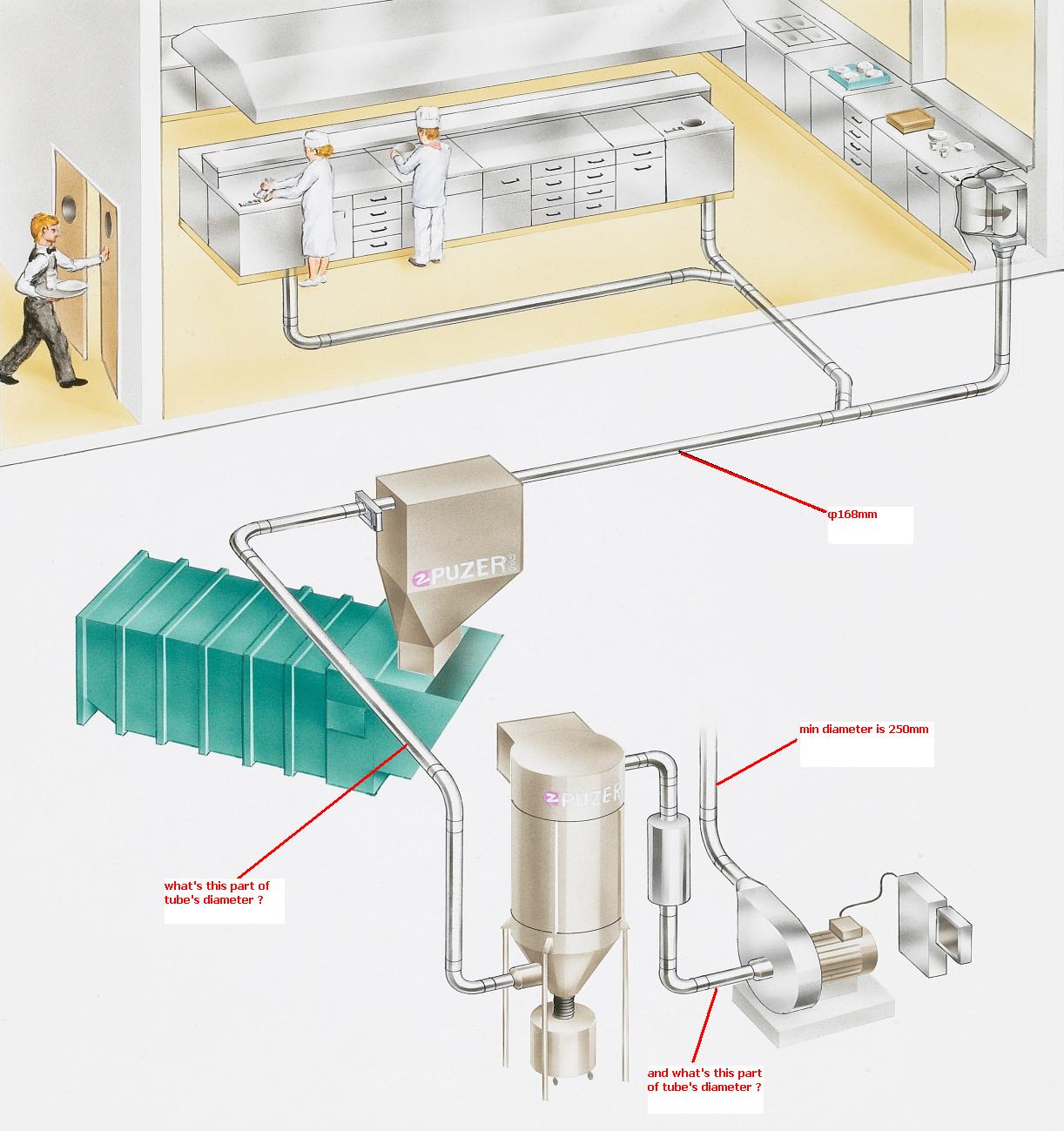 φ168mm

PUZER

min diameter is 250mm

PUZER

what's this part of tube's diameter ?

and what's this part of tube's diameter ?